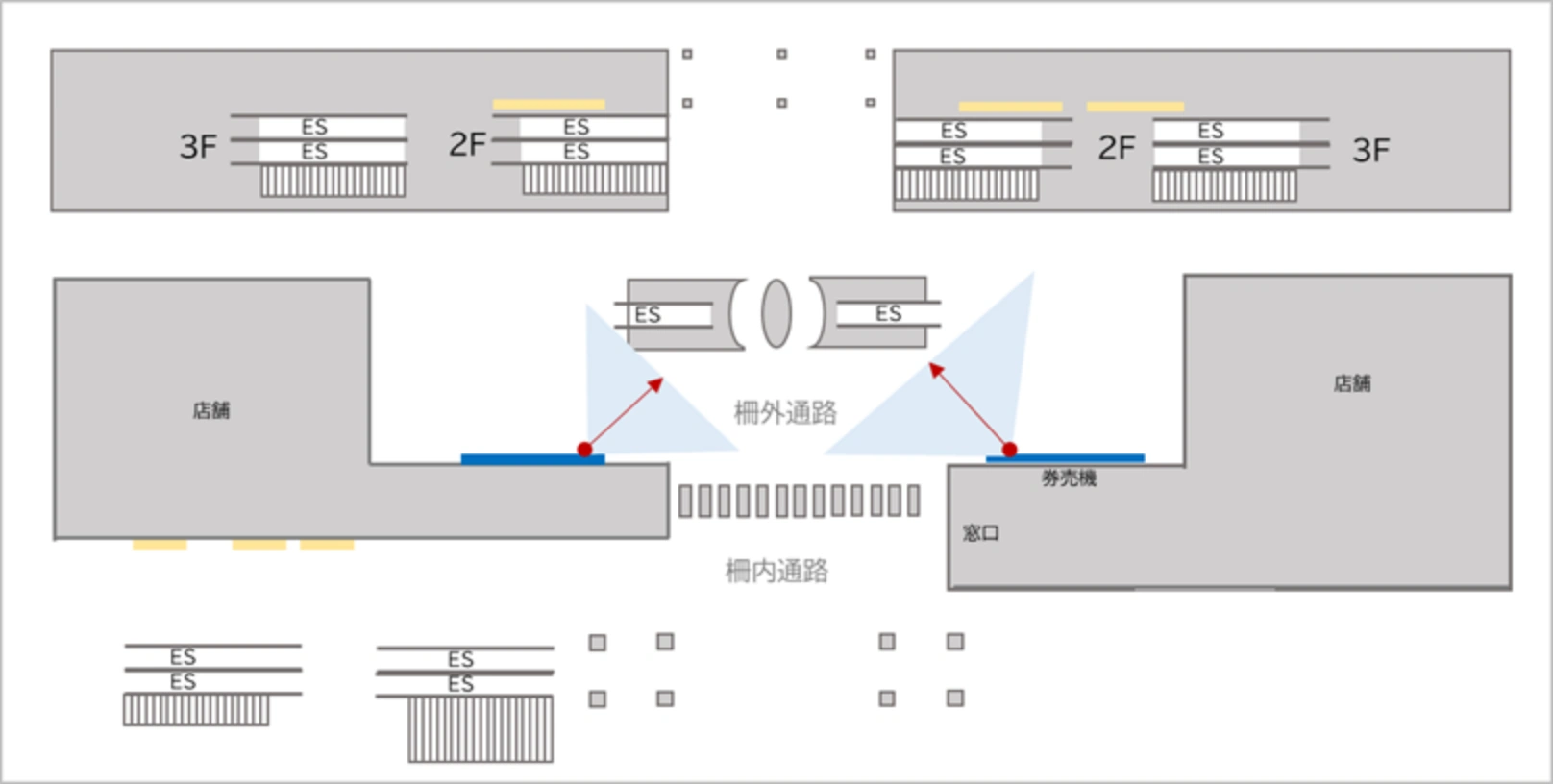 3F
ES
ES
2F
ES
ES
ES
ES
2F
ES
ES
3F
ES
ES
店舗
柵外通路
店舗
券売機
窓口
柵内通路
ES
ES
ES
ES